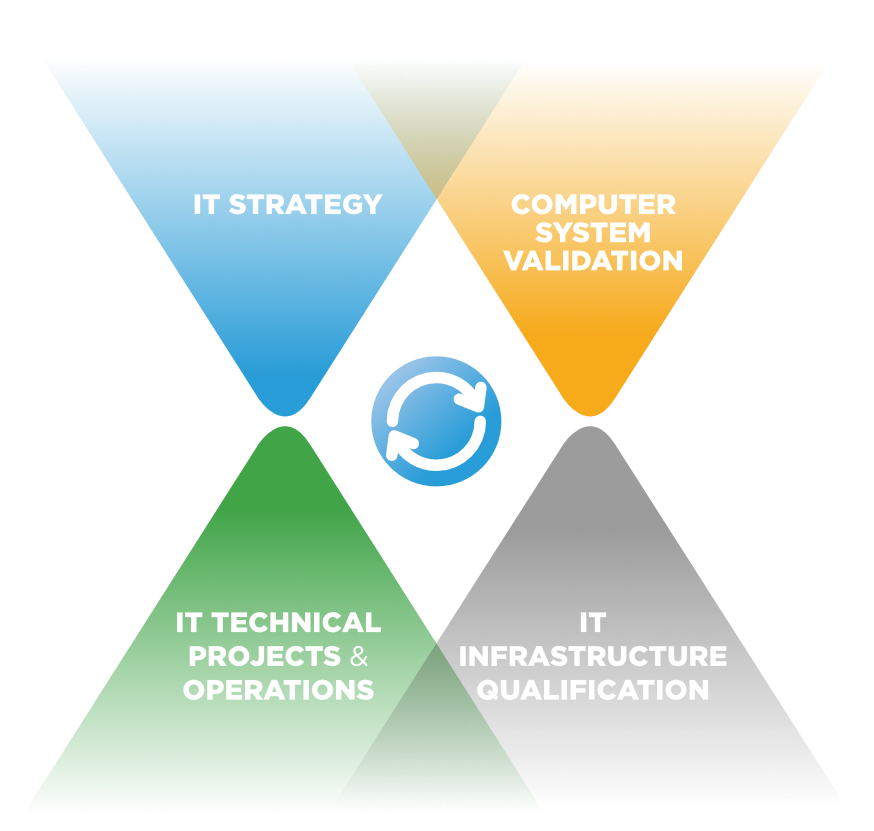 IT STRATEGY

COMPUTER SYSTEM VALIDATION

IT TECHNICAL PROJECTS & OPERATIONS

IT INFRASTRUCTURE QUALIFICATION